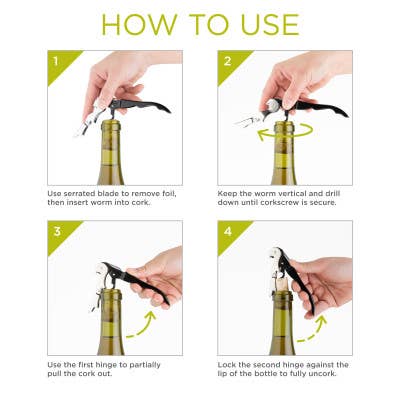 HOW TO USE

1

Use serrated blade to remove foil, then insert worm into cork.

2

Keep the worm vertical and drill down until corkscrew is secure.

3

Use the first hinge to partially pull the cork out.

4

Lock the second hinge against the lip of the bottle to fully uncork.